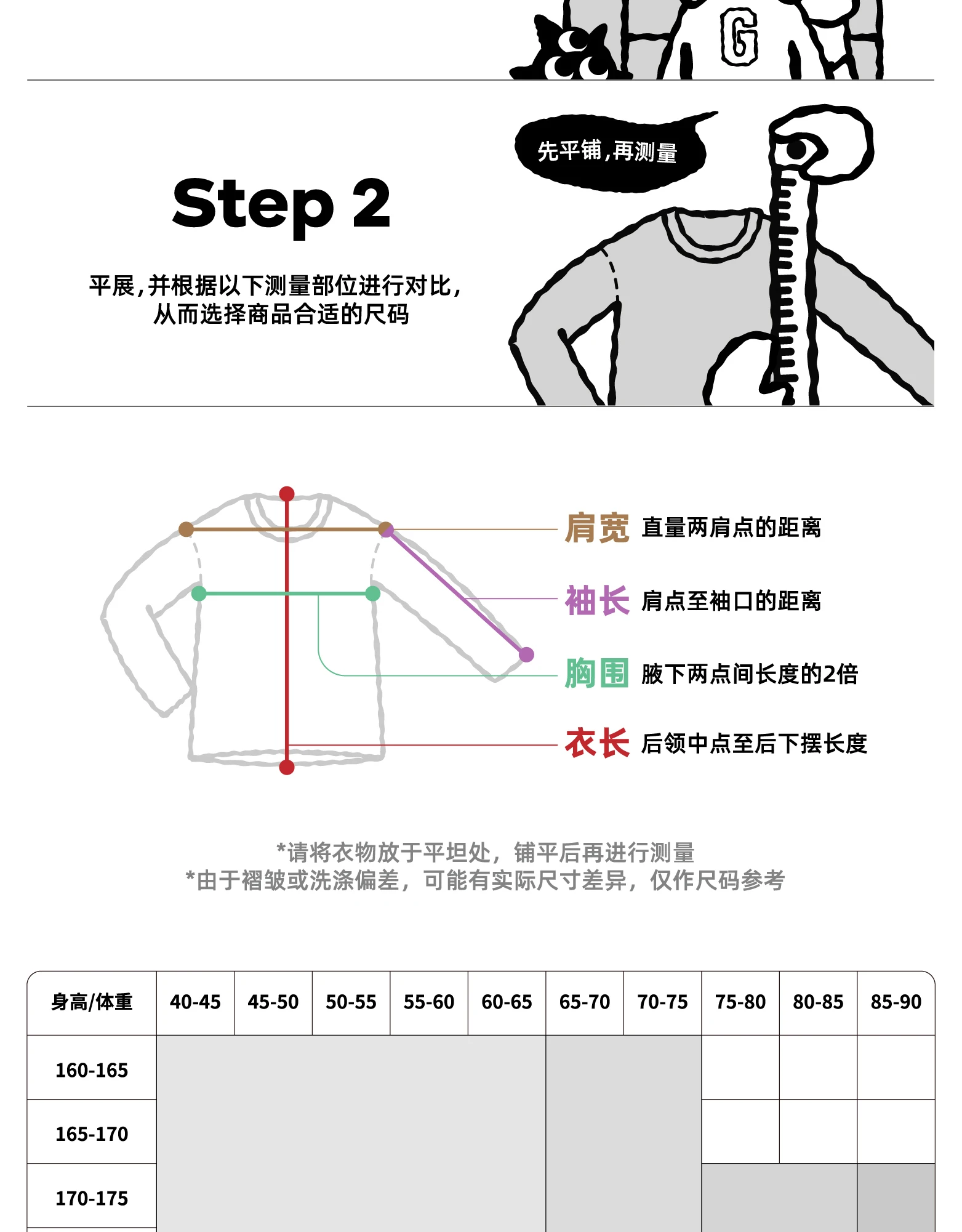 G

先平铺,再测量

Step 2

平展,并根据以下测量部位进行对比,
从而选择商品合适的尺码

肩宽 直量两肩点的距离

袖长 肩点至袖口的距离

胸围 腋下两点间长度的2倍

衣长 后领中点至后下摆长度

*请将衣物放于平坦处，铺平后再进行测量
*由于褶皱或洗涤偏差，可能有实际尺寸差异，仅作尺码参考

| 身高/体重 | 40-45 | 45-50 | 50-55 | 55-60 | 60-65 | 65-70 | 70-75 | 75-80 | 80-85 | 85-90 |
|---|---|---|---|---|---|---|---|---|---|---|
| 160-165 | | | | | | | | | | |
| 165-170 | | | | | | | | | | |
| 170-175 | | | | | | | | | | |