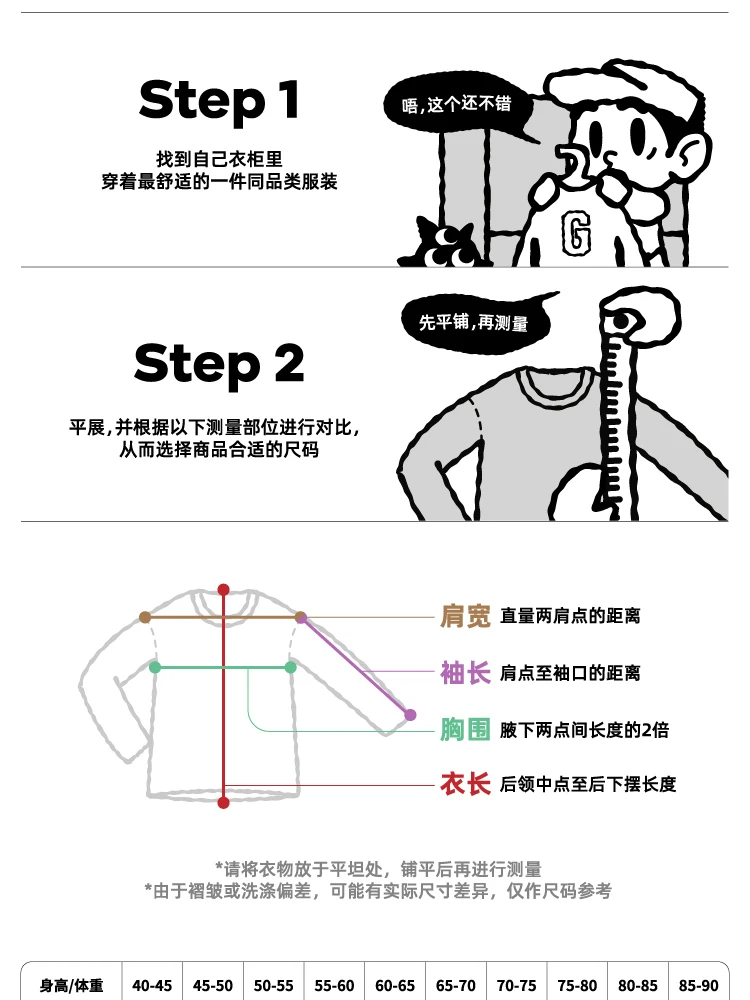 Step 1

找到自己衣柜里
穿着最舒适的一件同品类服装

唔，这个还不错

G

Step 2

平展，并根据以下测量部位进行对比，
从而选择商品合适的尺码

先平铺，再测量

肩宽 直量两肩点的距离

袖长 肩点至袖口的距离

胸围 腋下两点间长度的2倍

衣长 后领中点至后下摆长度

*请将衣物放于平坦处，铺平后再进行测量
*由于褶皱或洗涤偏差，可能有实际尺寸差异，仅作尺码参考

| 身高/体重 | 40-45 | 45-50 | 50-55 | 55-60 | 60-65 | 65-70 | 70-75 | 75-80 | 80-85 | 85-90 |
|---|---|---|---|---|---|---|---|---|---|---|